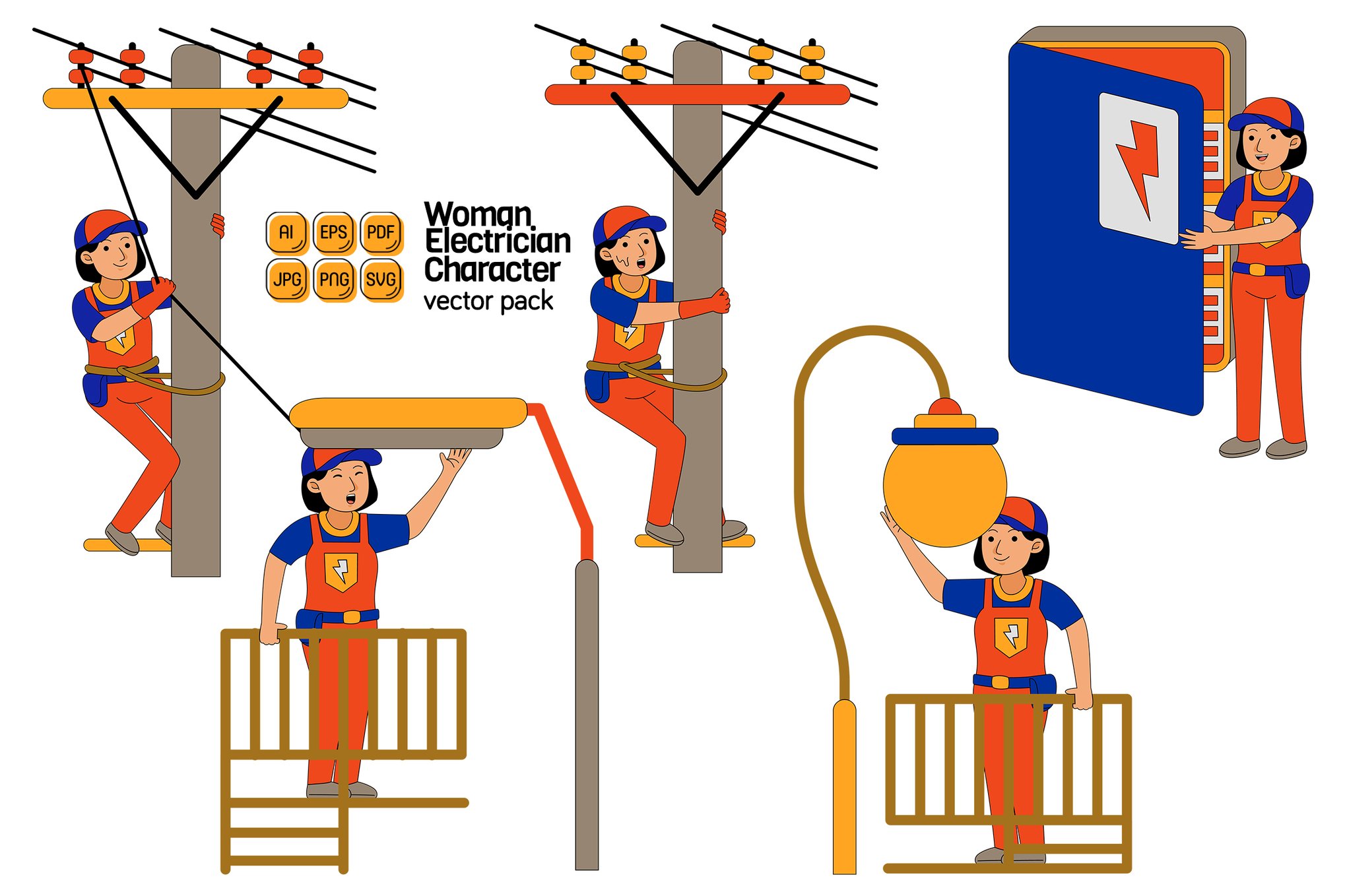 AI EPS PDF
JPG PNG SVG

Woman Electrician Character
vector pack