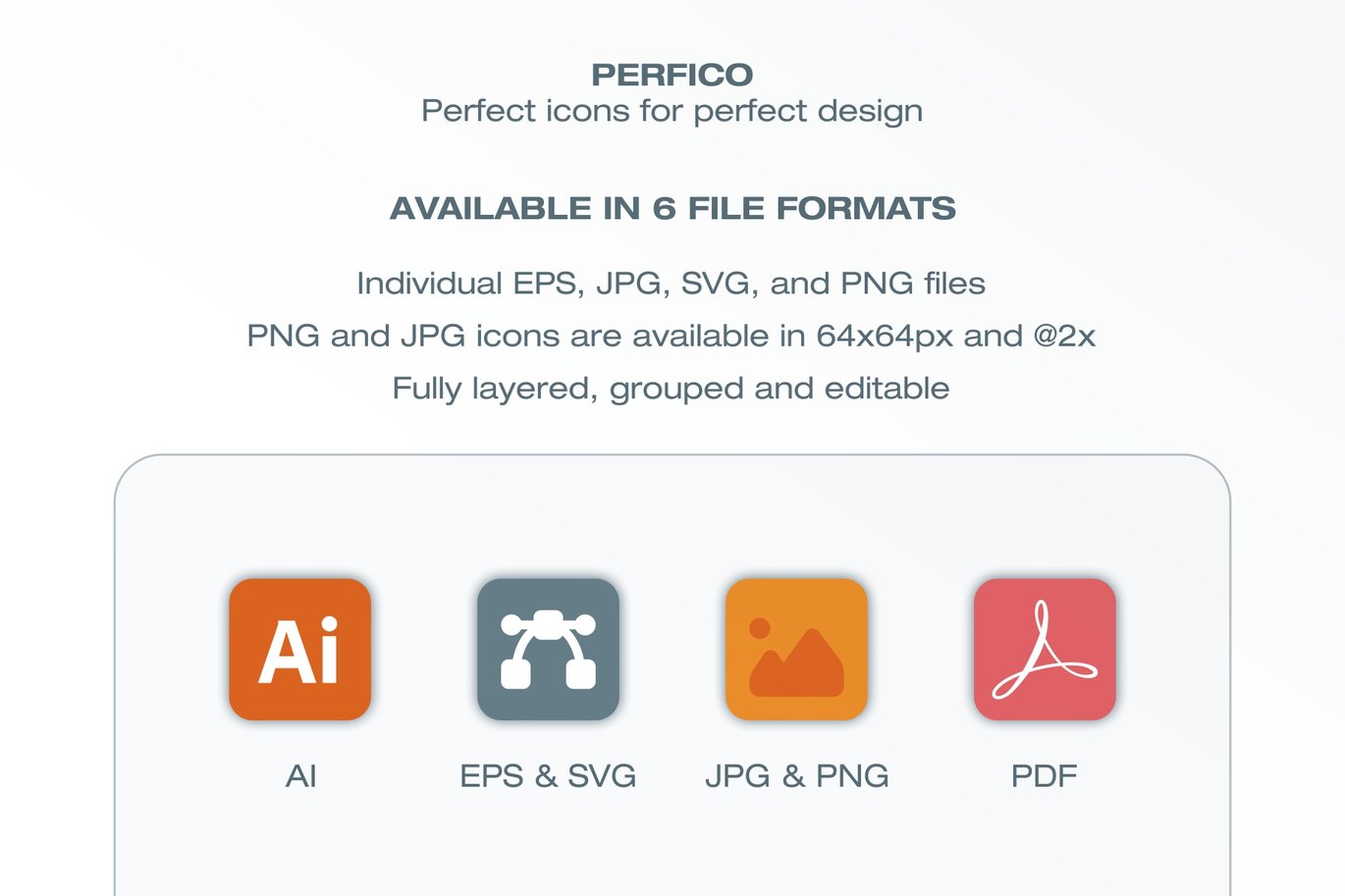 PERFICO
Perfect icons for perfect design

AVAILABLE IN 6 FILE FORMATS

Individual EPS, JPG, SVG, and PNG files
PNG and JPG icons are available in 64x64px and @2x
Fully layered, grouped and editable

Ai

AI

EPS & SVG

JPG & PNG

PDF