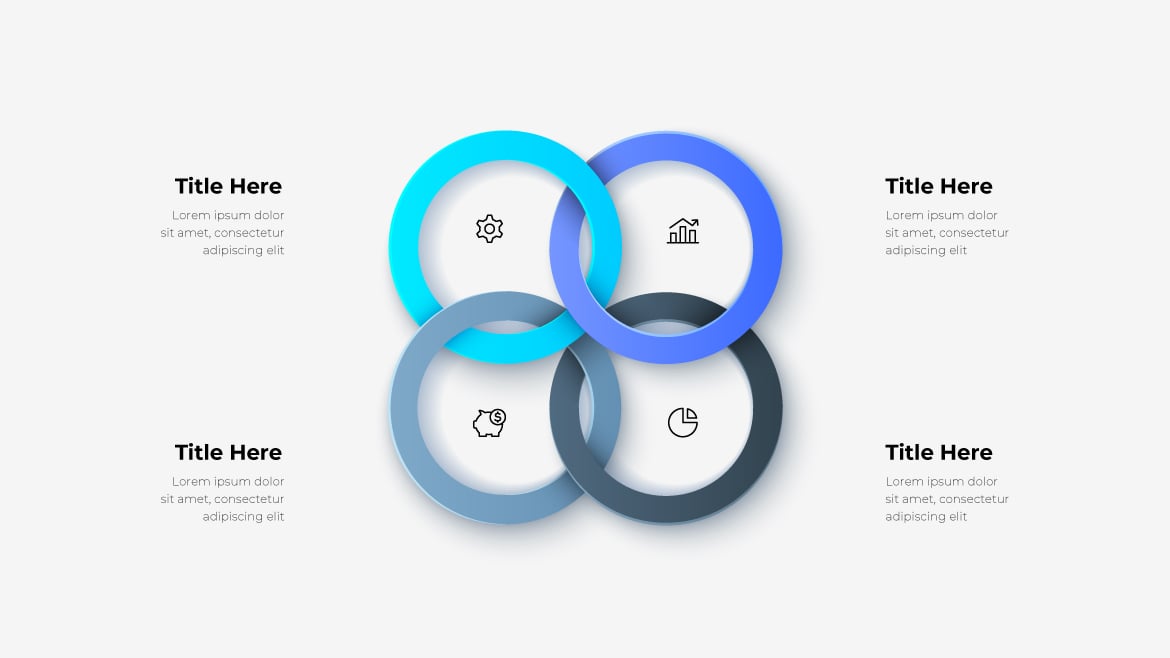 Title Here
Lorem ipsum dolor sit amet, consectetur adipiscing elit

Title Here
Lorem ipsum dolor sit amet, consectetur adipiscing elit

Title Here
Lorem ipsum dolor sit amet, consectetur adipiscing elit

Title Here
Lorem ipsum dolor sit amet, consectetur adipiscing elit