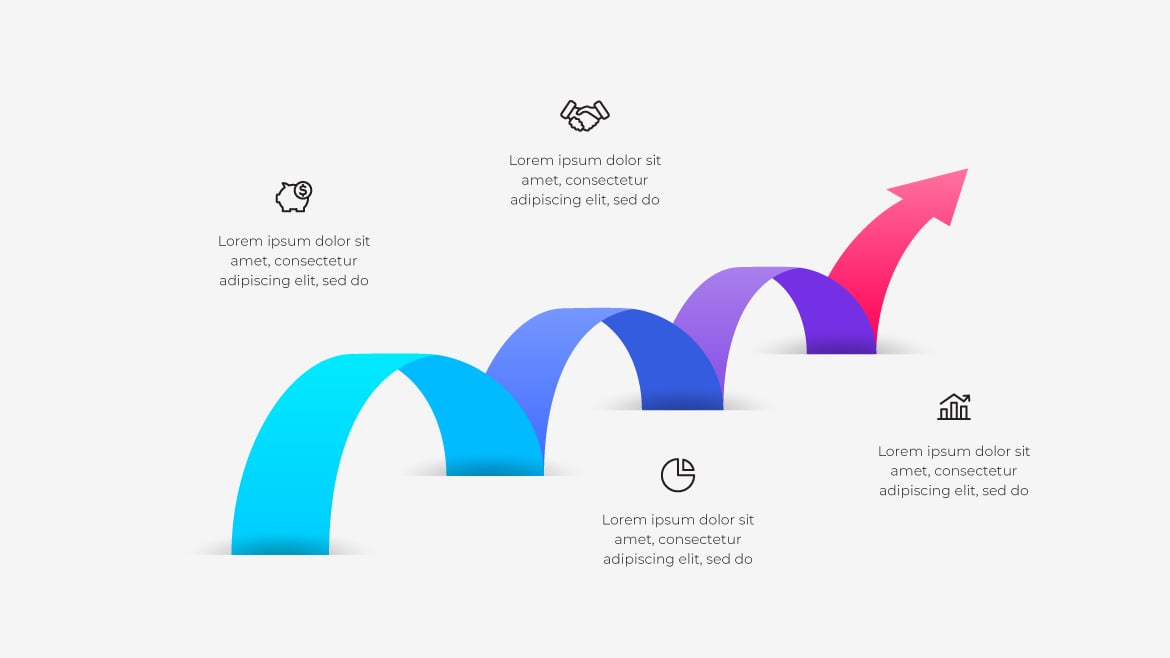 Lorem ipsum dolor sit amet, consectetur adipiscing elit, sed do

Lorem ipsum dolor sit amet, consectetur adipiscing elit, sed do

Lorem ipsum dolor sit amet, consectetur adipiscing elit, sed do

Lorem ipsum dolor sit amet, consectetur adipiscing elit, sed do