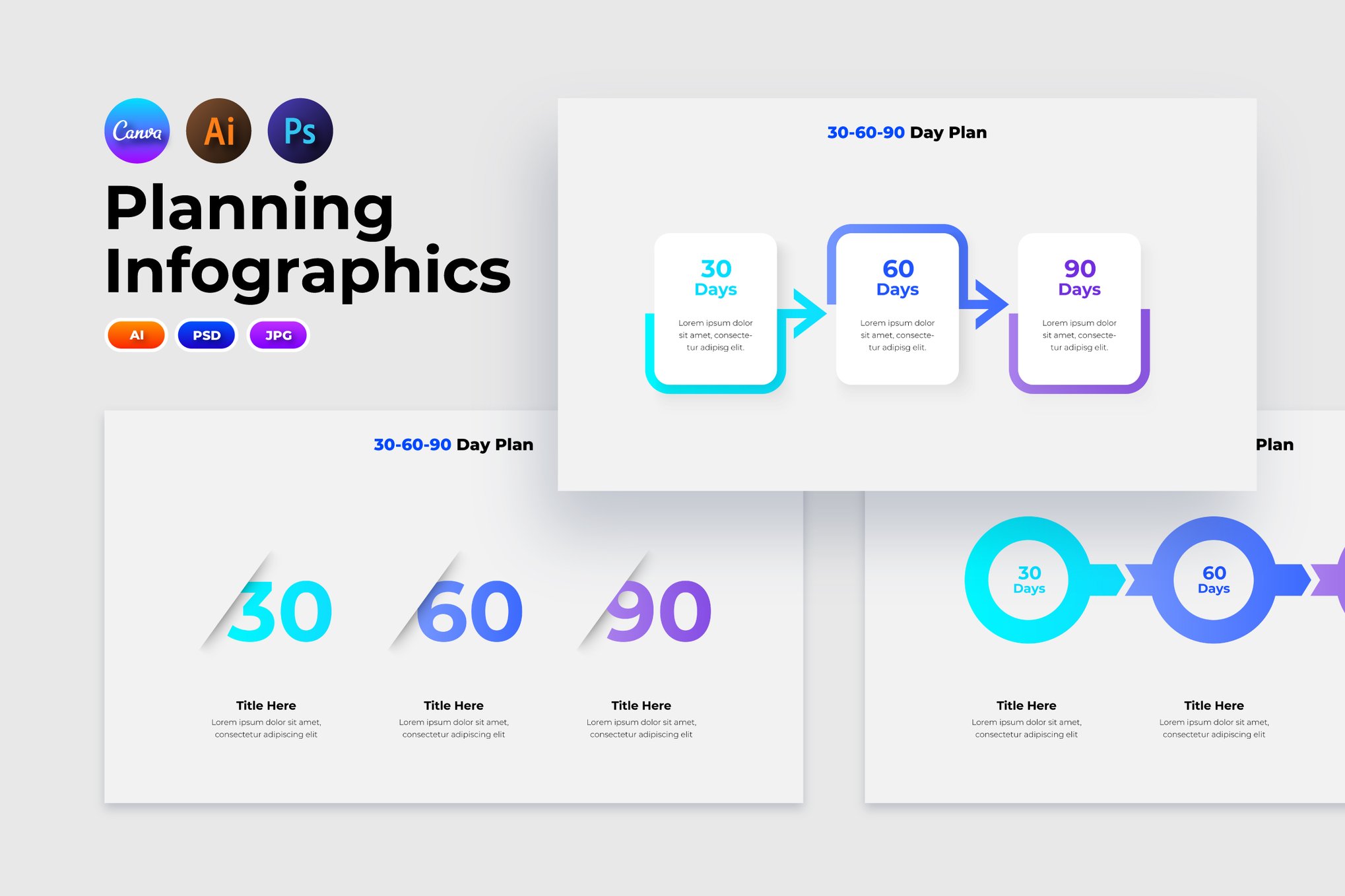 Canva Ai Ps

Planning Infographics

AI PSD JPG

30-60-90 Day Plan

30 Days
Lorem ipsum dolor sit amet, consectetur adipisg elit.

60 Days
Lorem ipsum dolor sit amet, consectetur adipisg elit.

90 Days
Lorem ipsum dolor sit amet, consectetur adipisg elit.

30-60-90 Day Plan

30

60

90

Title Here
Lorem ipsum dolor sit amet, consectetur adipiscing elit

Title Here
Lorem ipsum dolor sit amet, consectetur adipiscing elit

Title Here
Lorem ipsum dolor sit amet, consectetur adipiscing elit

Plan

30 Days

60 Days

Title Here
Lorem ipsum dolor sit amet, consectetur adipiscing elit

Title Here
Lorem ipsum dolor sit amet, consectetur adipiscing elit