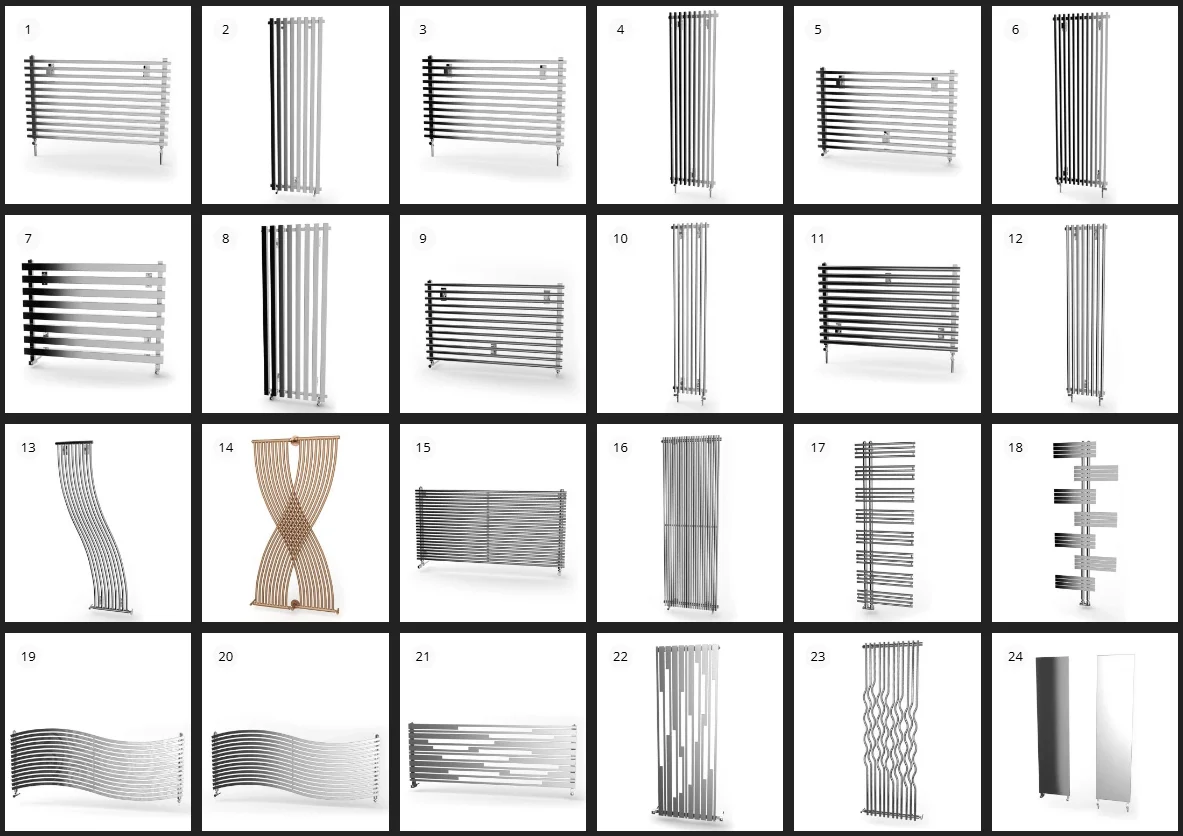 1

2

3

4

5

6

7

8

9

10

11

12

13

14

15

16

17

18

19

20

21

22

23

24