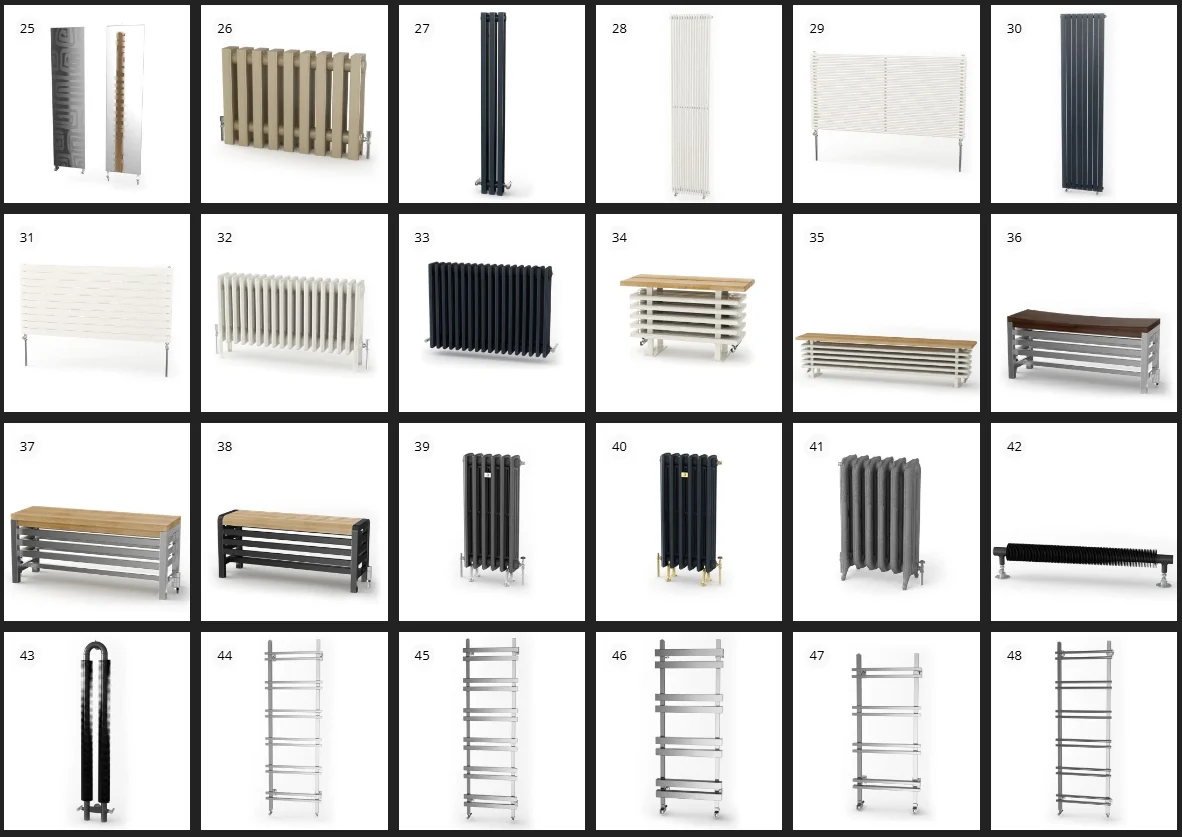 25

26

27

28

29

30

31

32

33

34

35

36

37

38

39

40

41

42

43

44

45

46

47

48