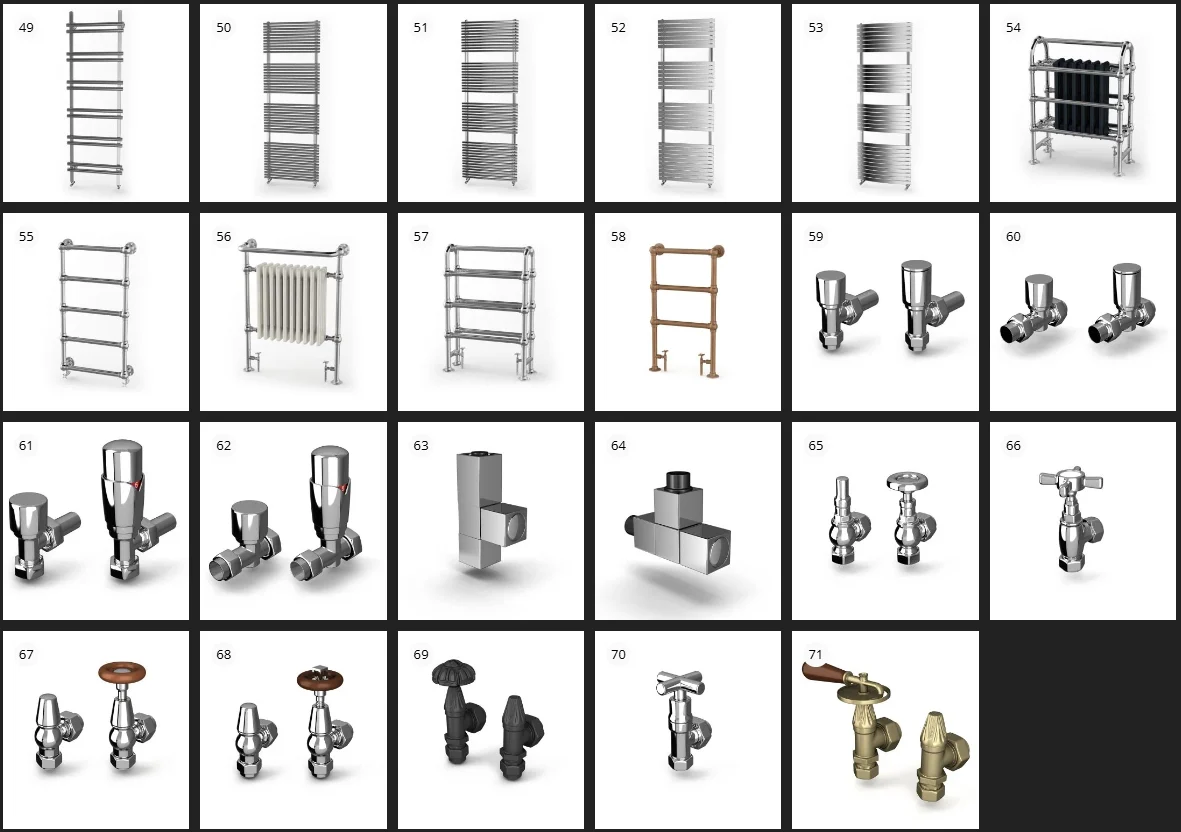 49

50

51

52

53

54

55

56

57

58

59

60

61

62

63

64

65

66

67

68

69

70

71