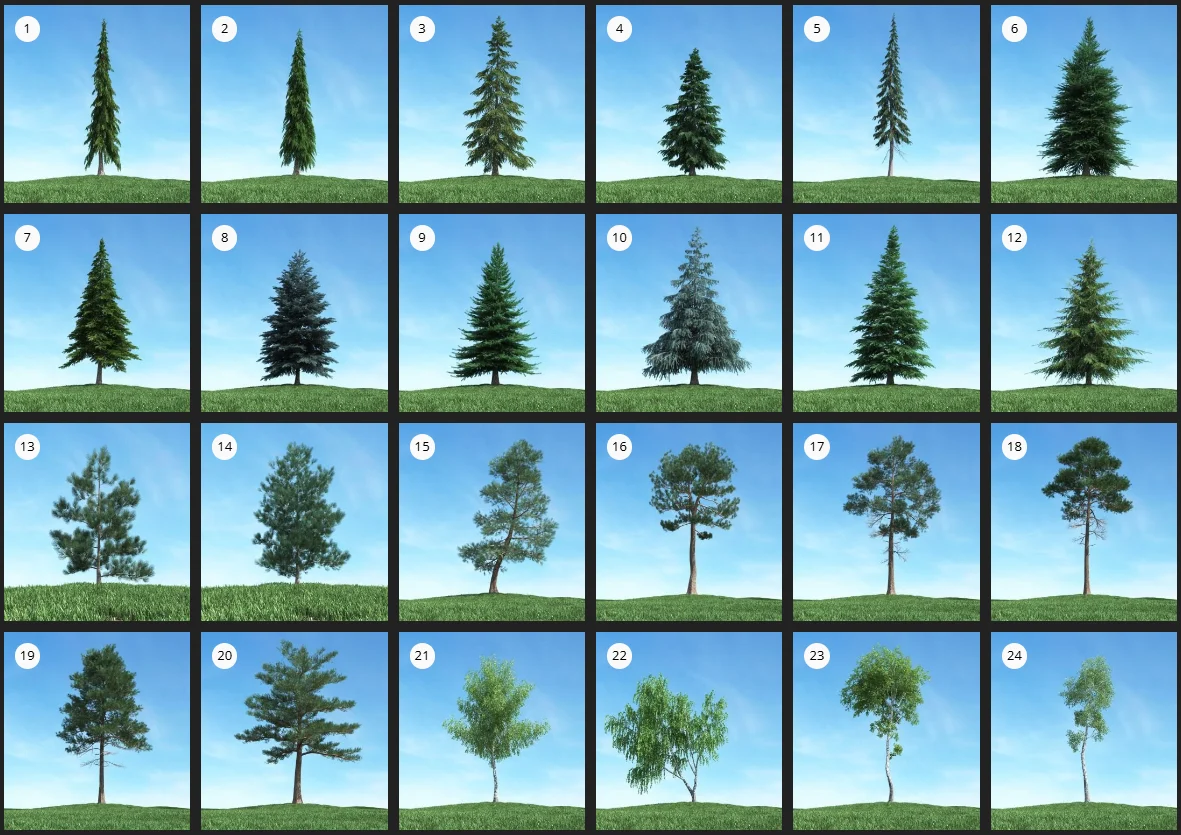 1
2
3
4
5
6
7
8
9
10
11
12
13
14
15
16
17
18
19
20
21
22
23
24