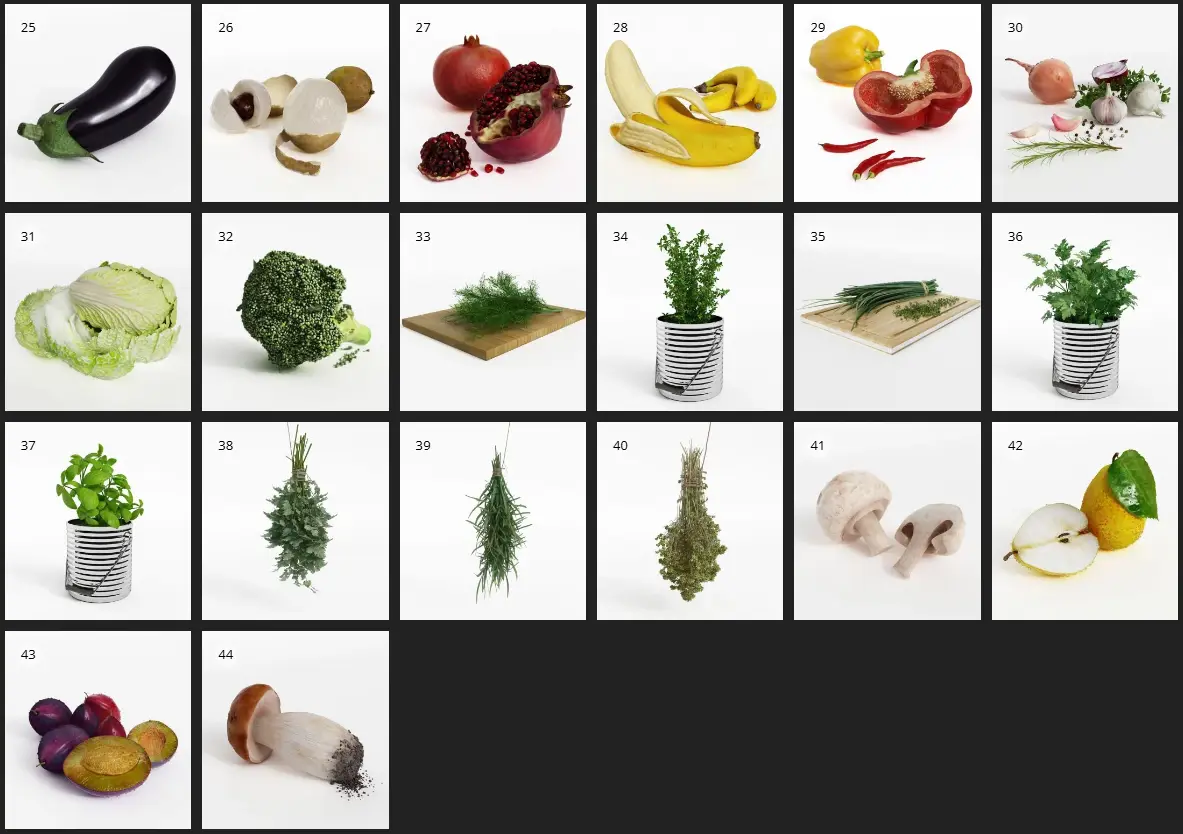 25

26

27

28

29

30

31

32

33

34

35

36

37

38

39

40

41

42

43

44