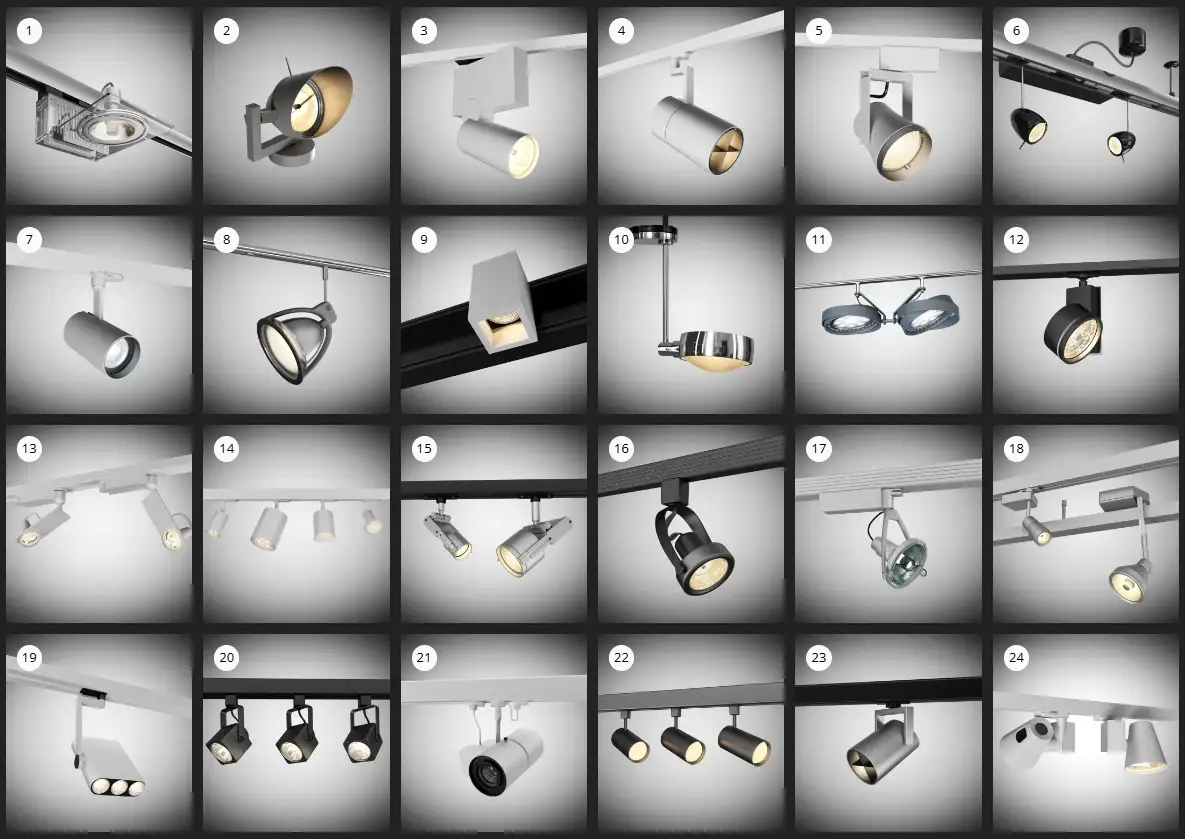 1
2
3
4
5
6
7
8
9
10
11
12
13
14
15
16
17
18
19
20
21
22
23
24