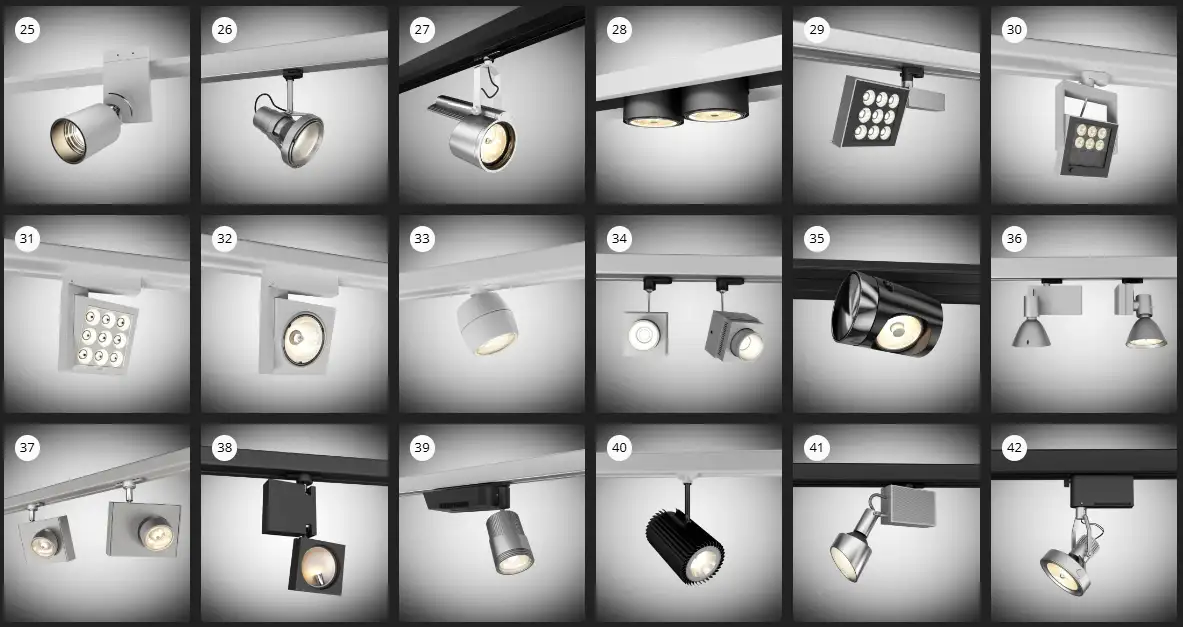 25
26
27
28
29
30
31
32
33
34
35
36
37
38
39
40
41
42