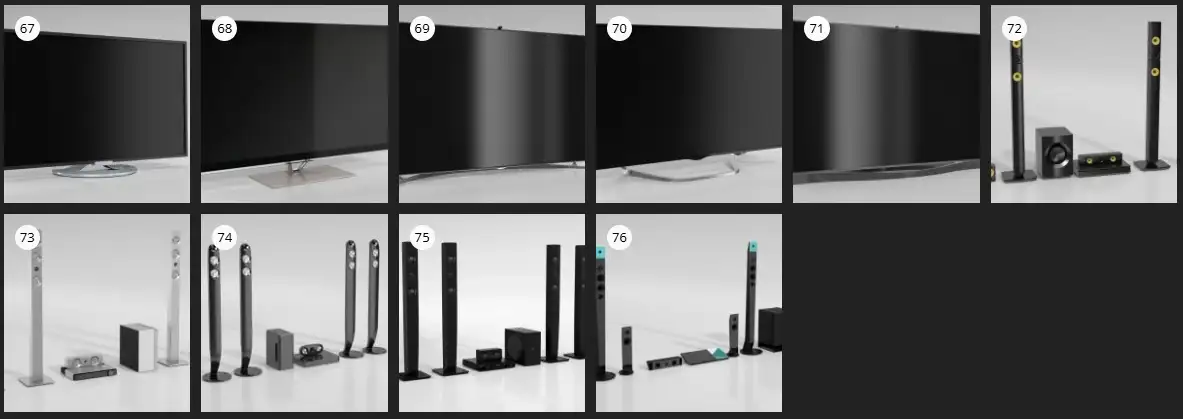 67

68

69

70

71

72

73

74

75

76